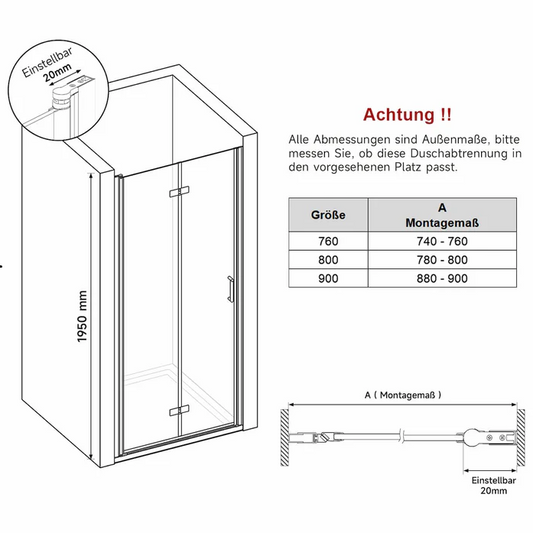 Einstellbar
20mm

1950 mm

Achtung !!

Alle Abmessungen sind Außenmaße, bitte messen Sie, ob diese Duschabtrennung in den vorgesehenen Platz passt.

| Größe | A Montagemaß |
|---|---|
| 760 | 740 - 760 |
| 800 | 780 - 800 |
| 900 | 880 - 900 |

A ( Montagemaß )

Einstellbar
20mm