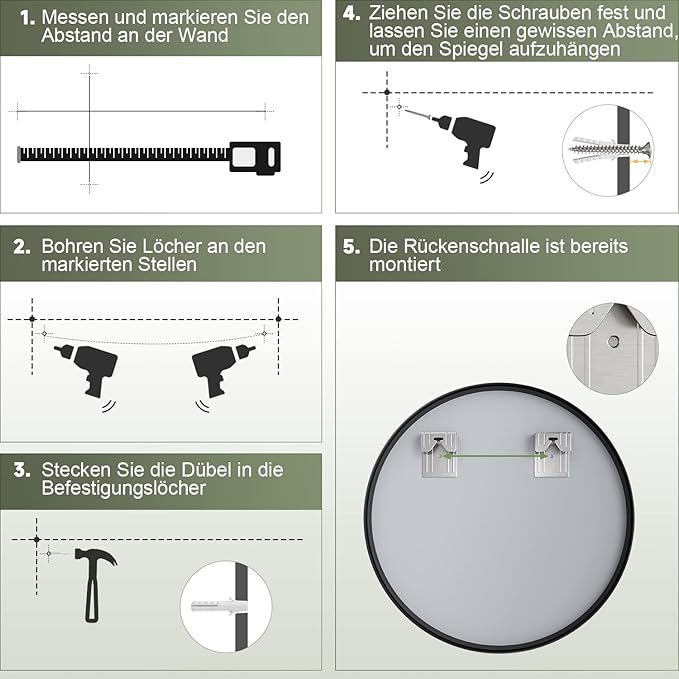 1. Messen und markieren Sie den Abstand an der Wand

2. Bohren Sie Löcher an den markierten Stellen

3. Stecken Sie die Dübel in die Befestigungslöcher

4. Ziehen Sie die Schrauben fest und lassen Sie einen gewissen Abstand, um den Spiegel aufzuhängen

5. Die Rückenschnalle ist bereits montiert